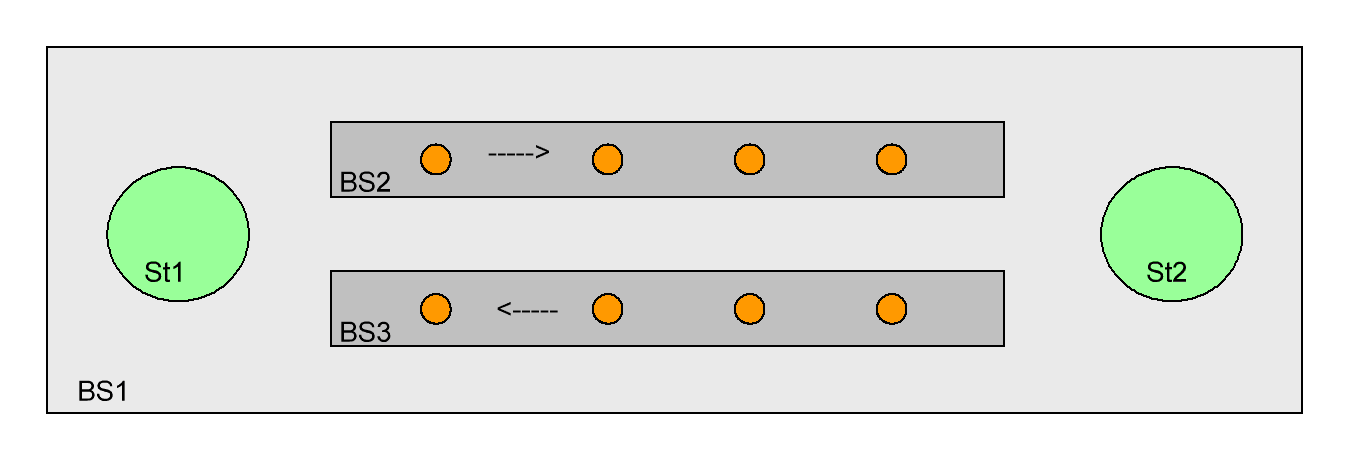 ----->
BS2
St1
St2
<-----
BS3
BS1